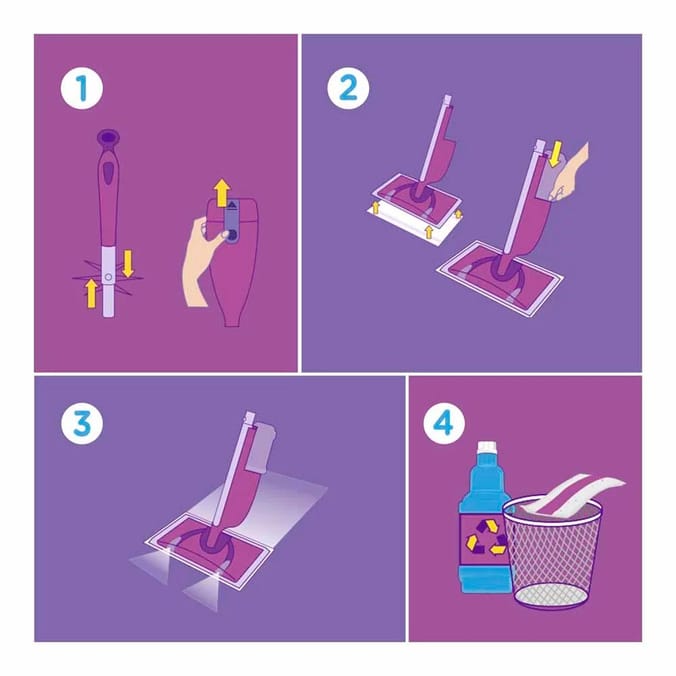 1

2

3

4