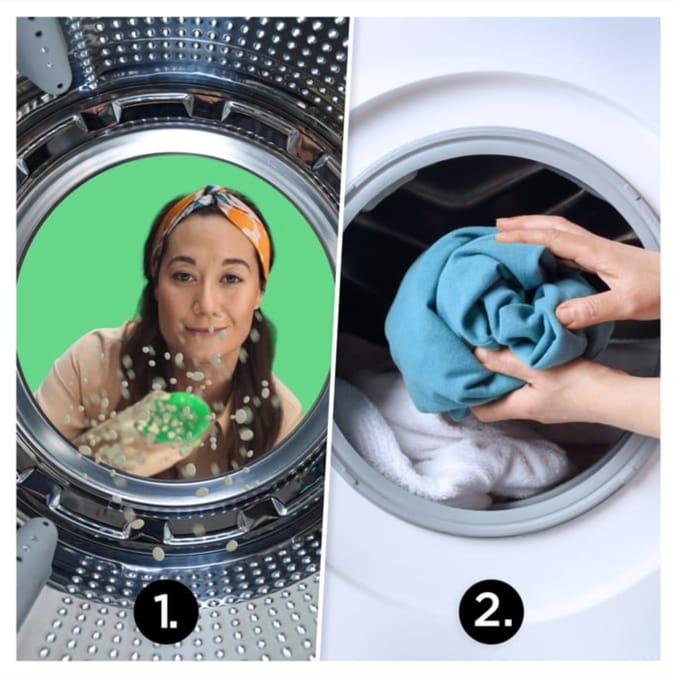 1.

2.