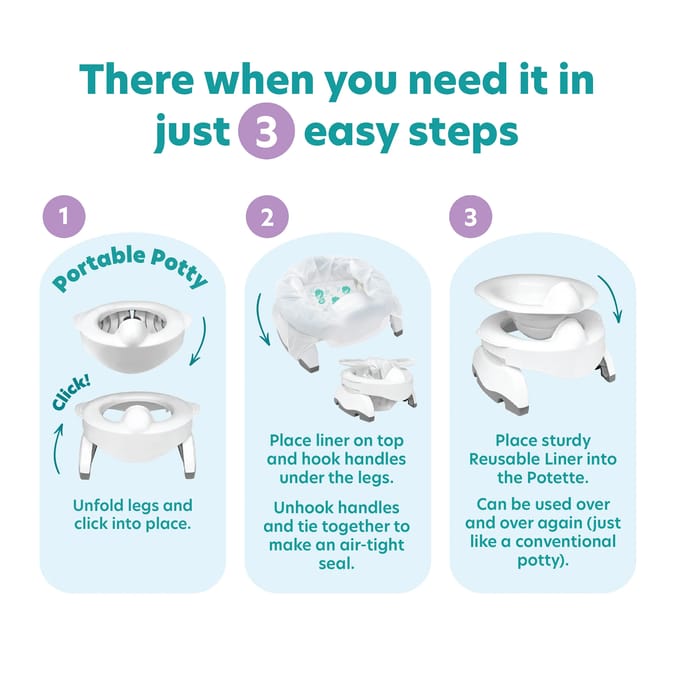 There when you need it in just 3 easy steps

1

Portable Potty

Click!

Unfold legs and click into place.

2

Place liner on top and hook handles under the legs.

Unhook handles and tie together to make an air-tight seal.

3

Place sturdy Reusable Liner into the Potette.

Can be used over and over again (just like a conventional potty).