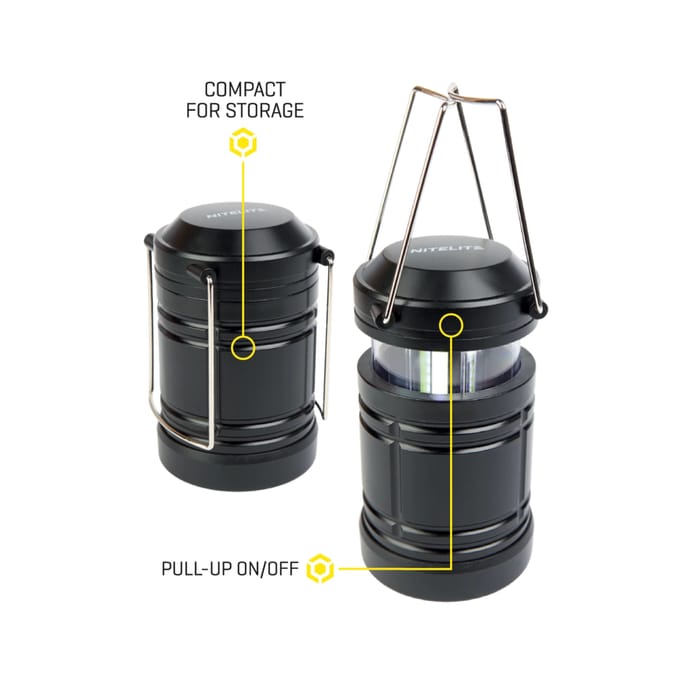 COMPACT
FOR STORAGE

NITELITE

NITELITE

PULL-UP ON/OFF