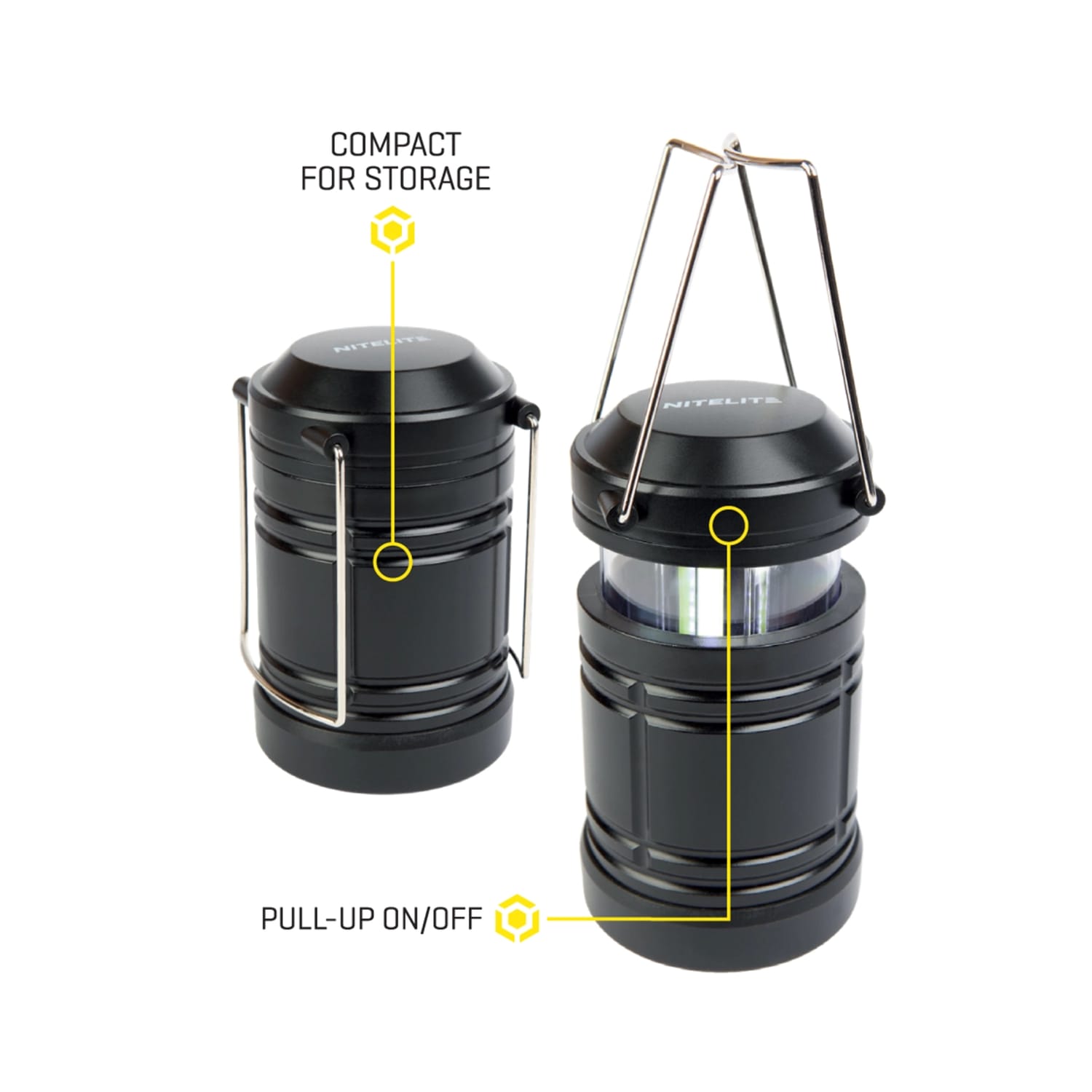 COMPACT
FOR STORAGE

NITELITE

NITELITE

PULL-UP ON/OFF